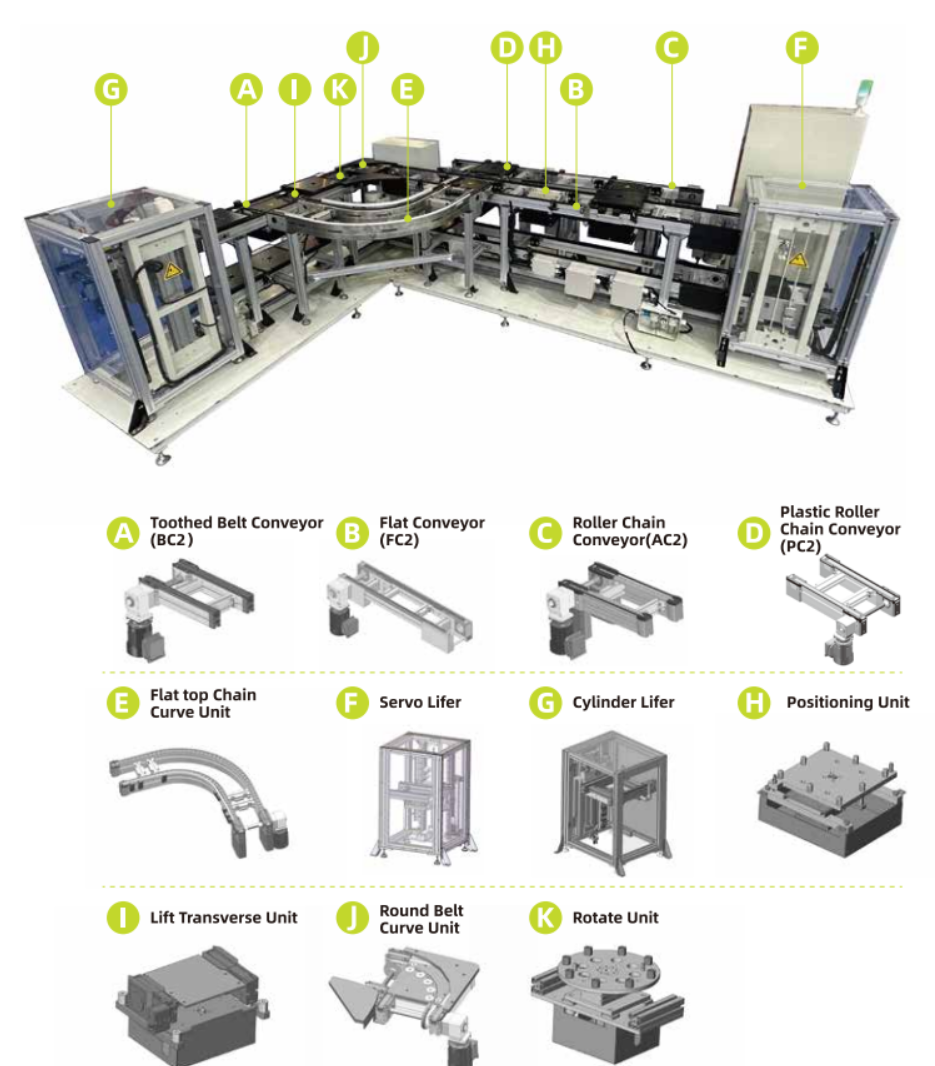 G A I K J E D H B C F

A Toothed Belt Conveyor (BC2)

B Flat Conveyor (FC2)

C Roller Chain Conveyor(AC2)

D Plastic Roller Chain Conveyor (PC2)

E Flat top Chain Curve Unit

F Servo Lifer

G Cylinder Lifer

H Positioning Unit

I Lift Transverse Unit

J Round Belt Curve Unit

K Rotate Unit